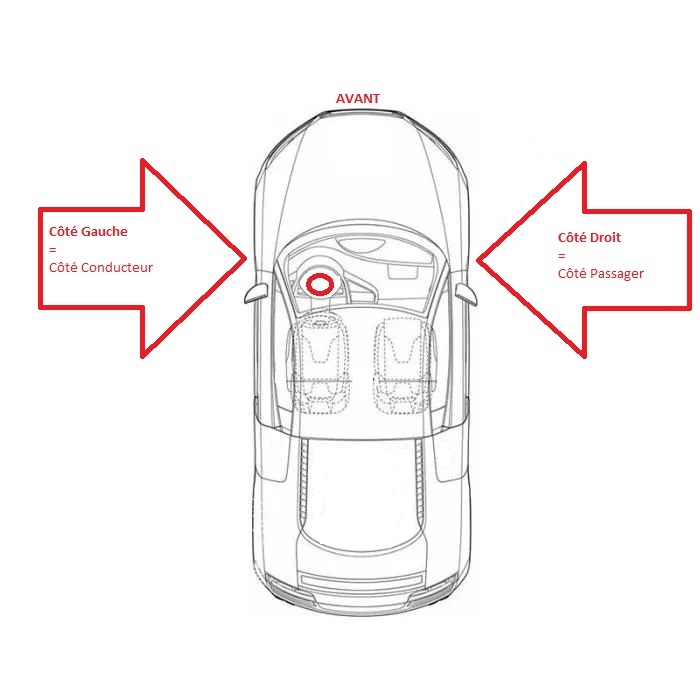 AVANT

Côté Gauche
=
Côté Conducteur

Côté Droit
=
Côté Passager